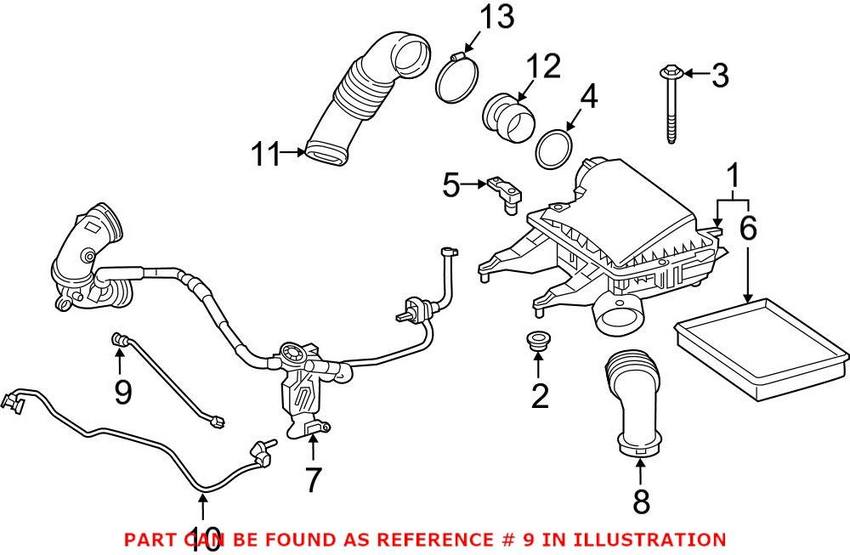 13
12
3
4
11
5
1
6
9
2
7
8
10
PART CAN BE FOUND AS REFERENCE # 9 IN ILLUSTRATION